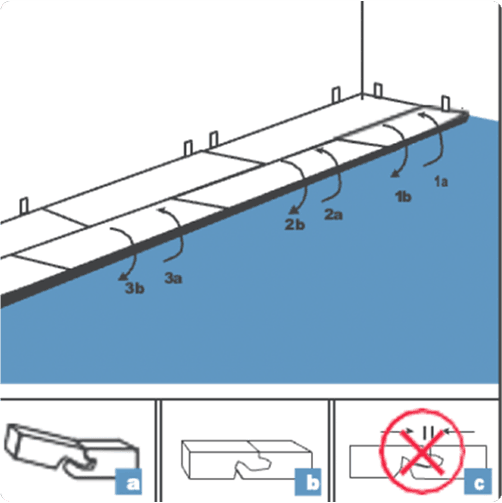 1a
1b
2a
2b
3a
3b

a

b

c